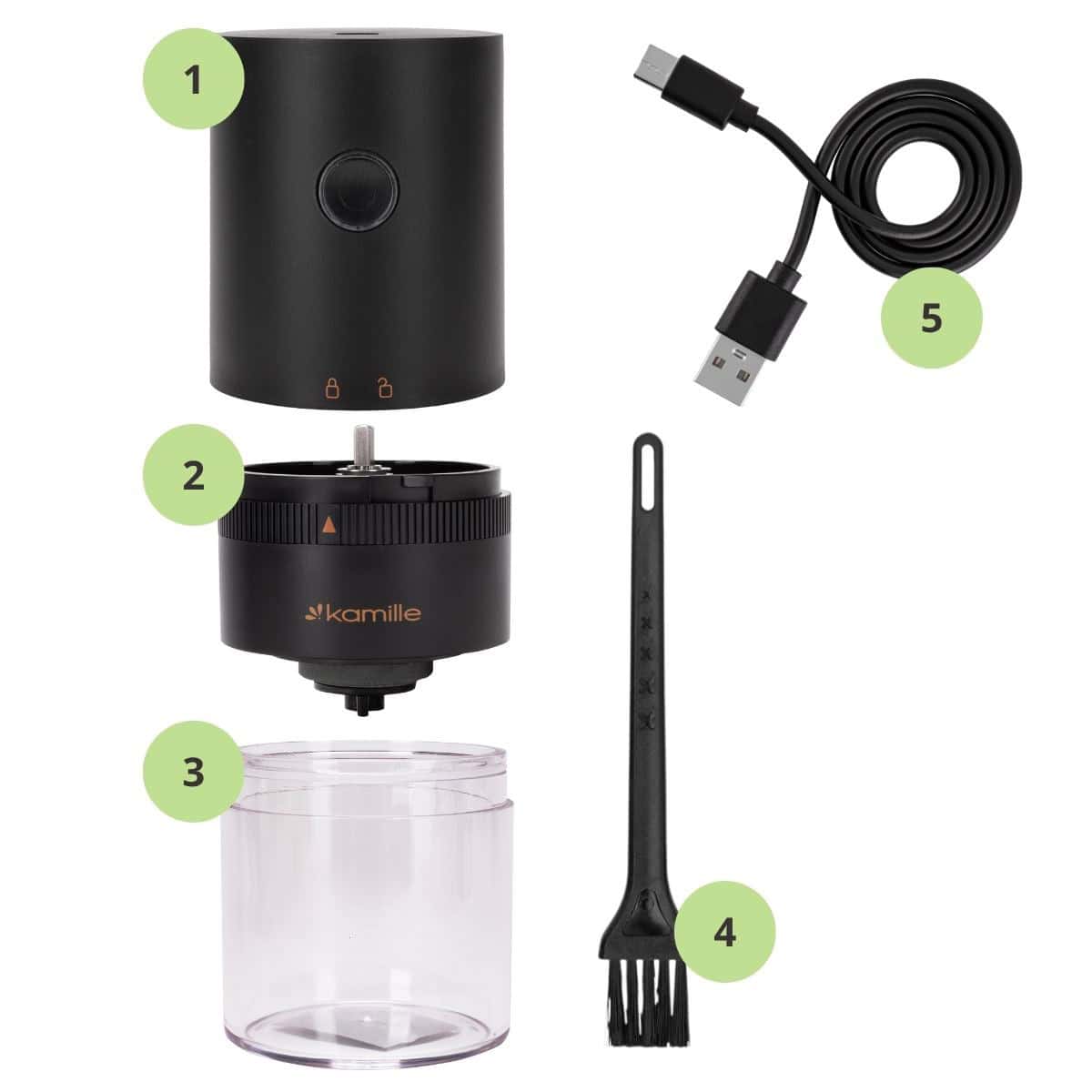 1

5

2

kamille

3

4